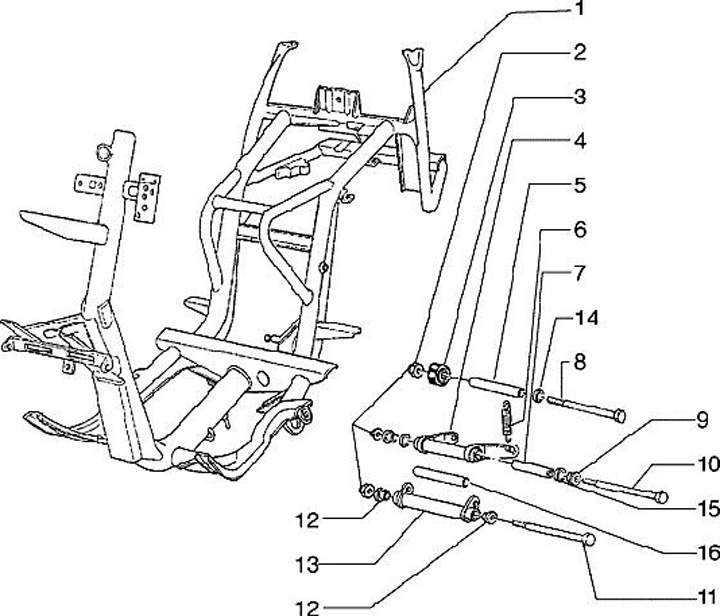 1
2
3
4
5
6
7
14
8
9
10
15
16
11
12
13
12