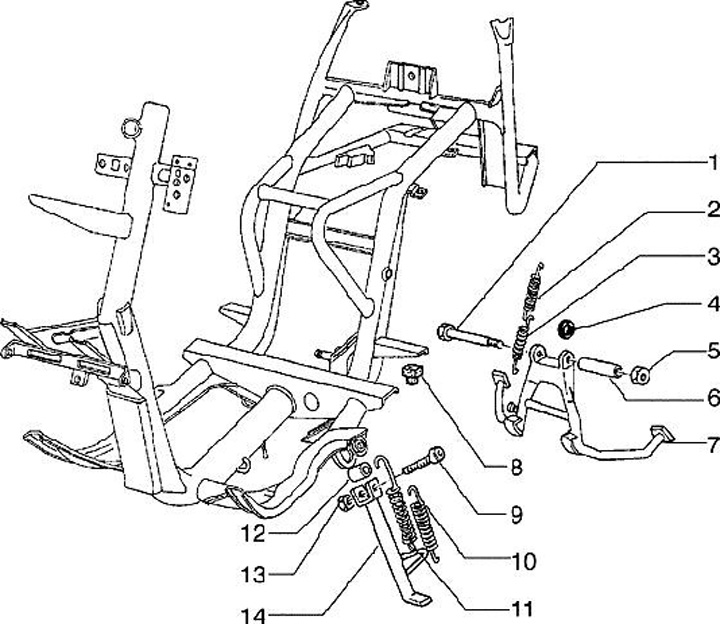 1
2
3
4
5
6
7
8
9
10
11
12
13
14