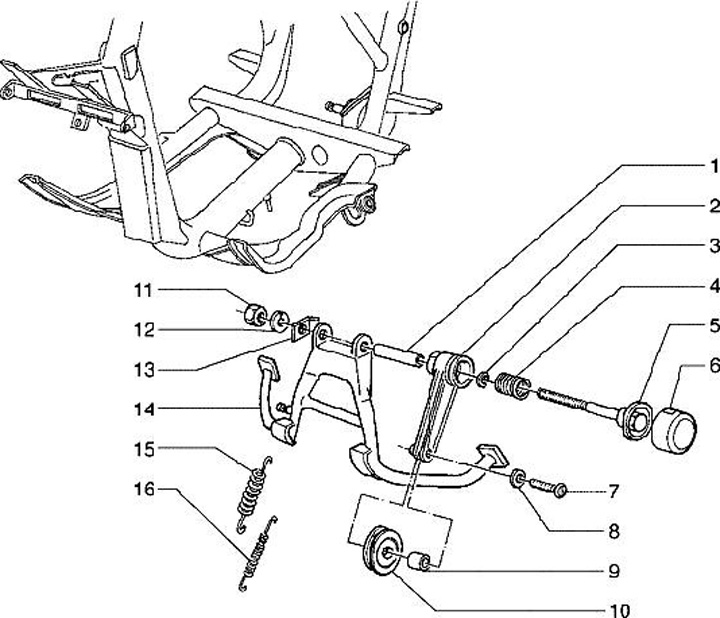 1
2
3
4
5
6
11
12
13
14
15
16
7
8
9
10