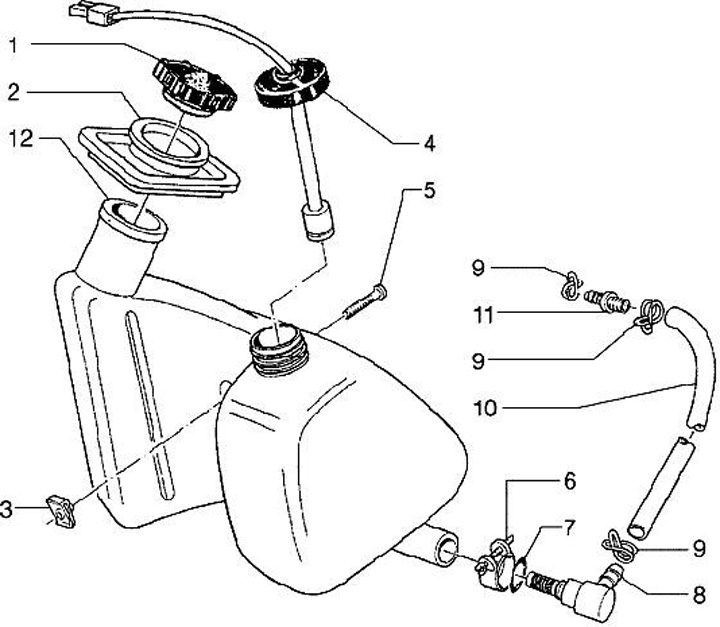 1
2
12
4
5
9
11
9
10
3
6
7
9
8