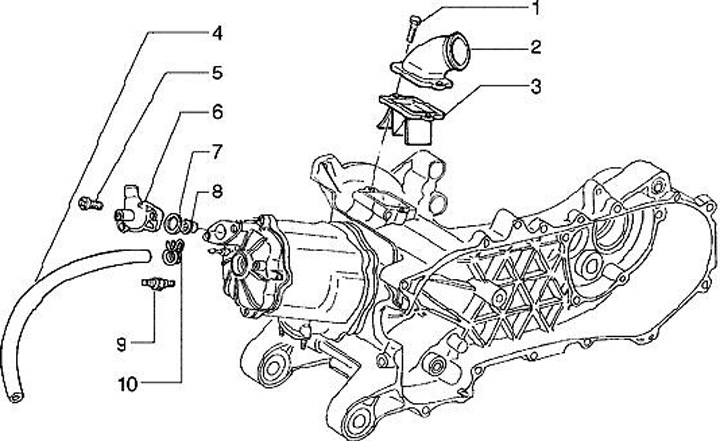 1
2
3
4
5
6
7
8
9
10