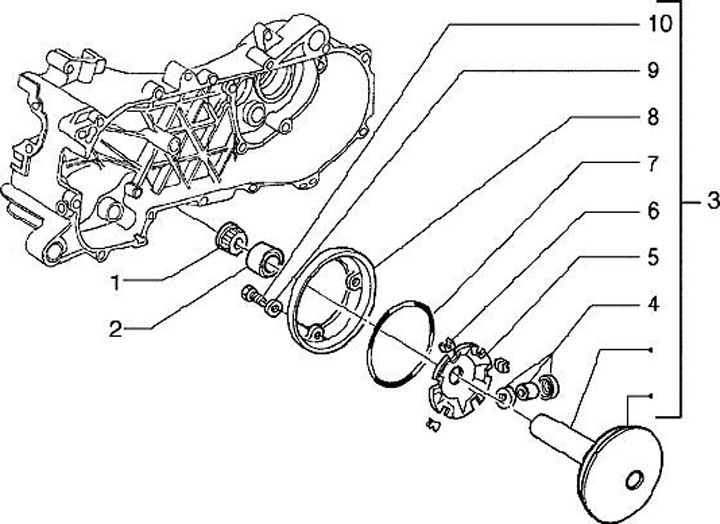 10
9
8
7
6
5
4
3
1
2