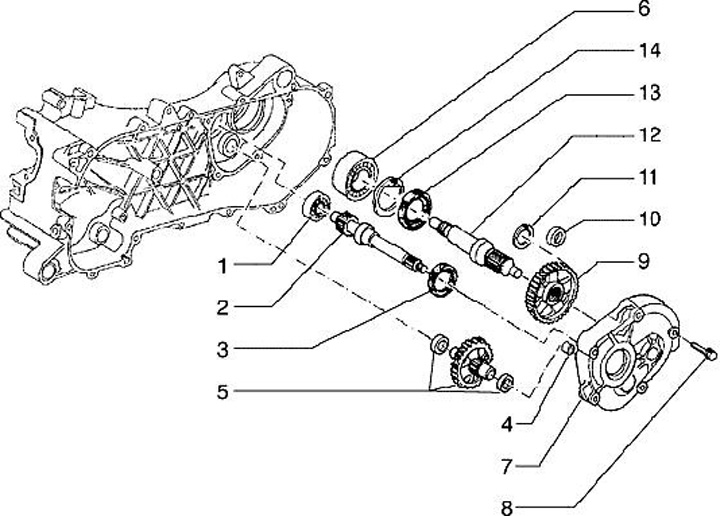 6
14
13
12
11
10
9
1
2
3
5
4
7
8