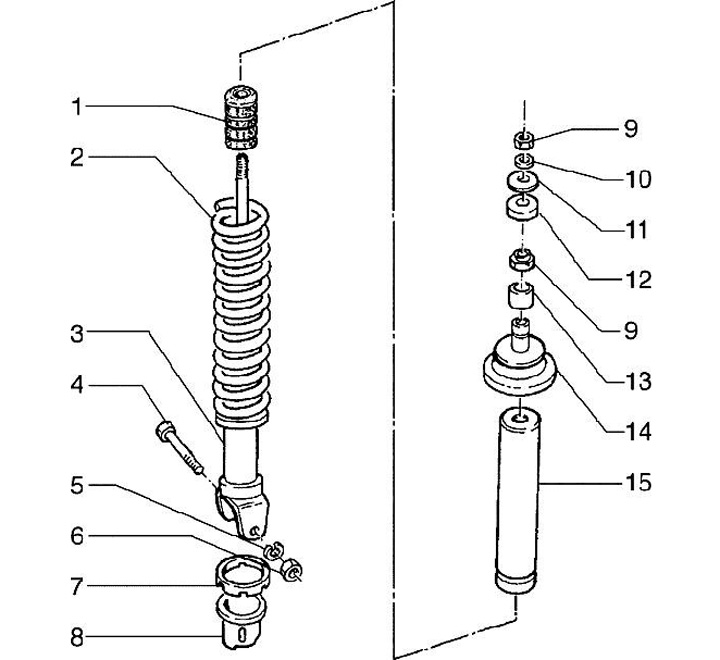 1
2
3
4
5
6
7
8
9
10
11
12
9
13
14
15