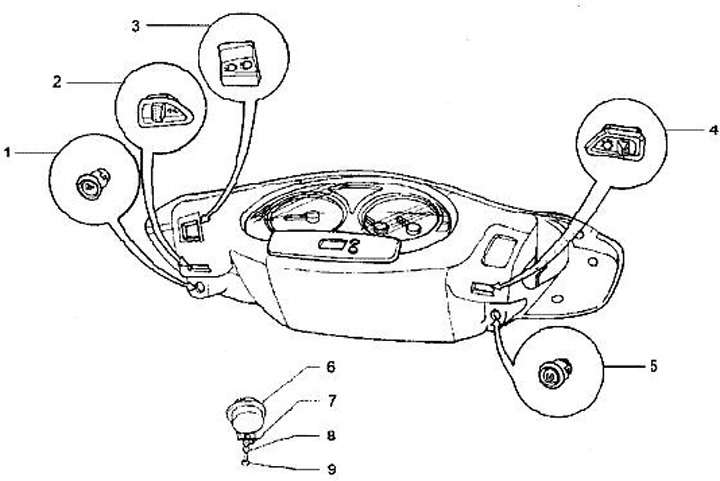 3
2
1
4
5
6
7
8
9