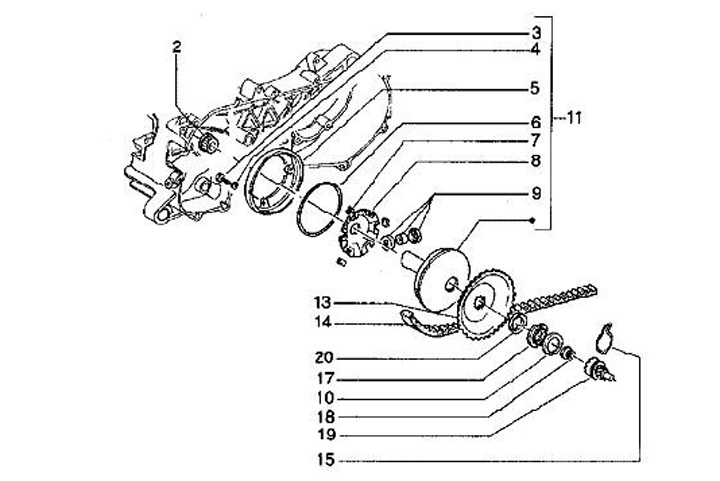 2
3
4
5
6
7
8
9
11
13
14
20
17
10
18
19
15