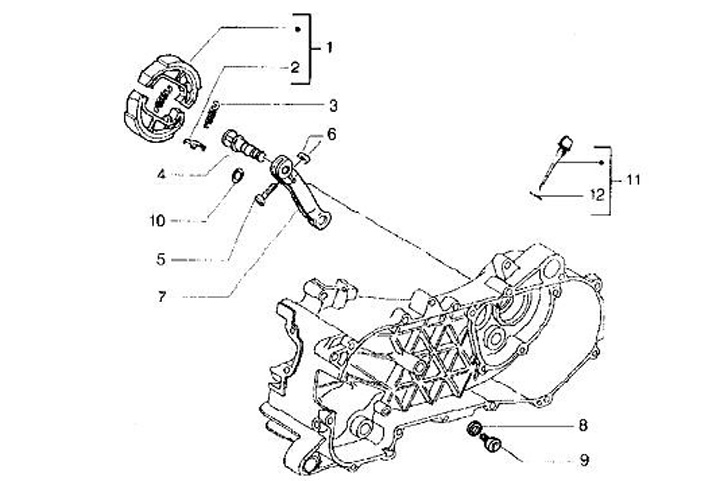 1
2
3
6
4
10
5
7
11
12
8
9