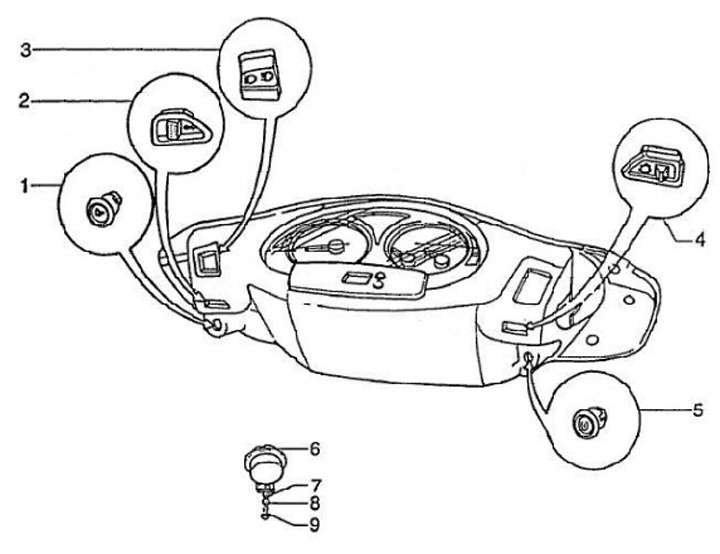 3
2
1
4
5
6
7
8
9