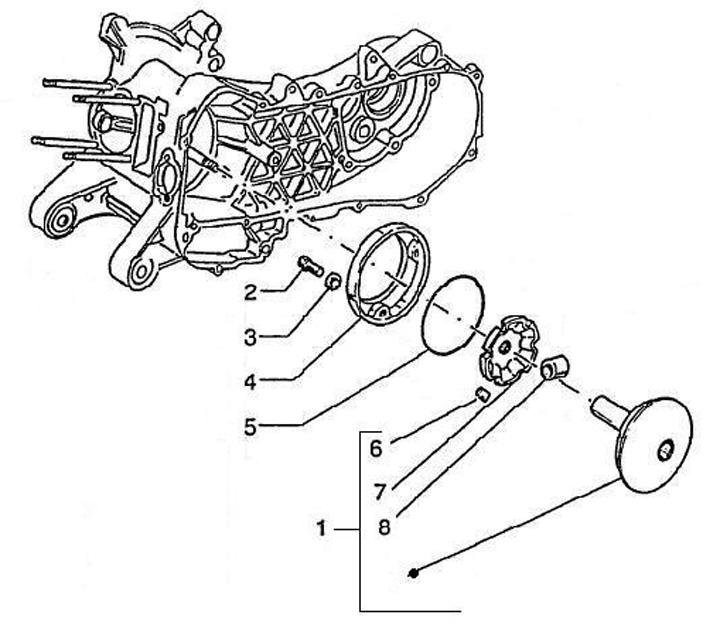 2
3
4
5
6
7
8
1