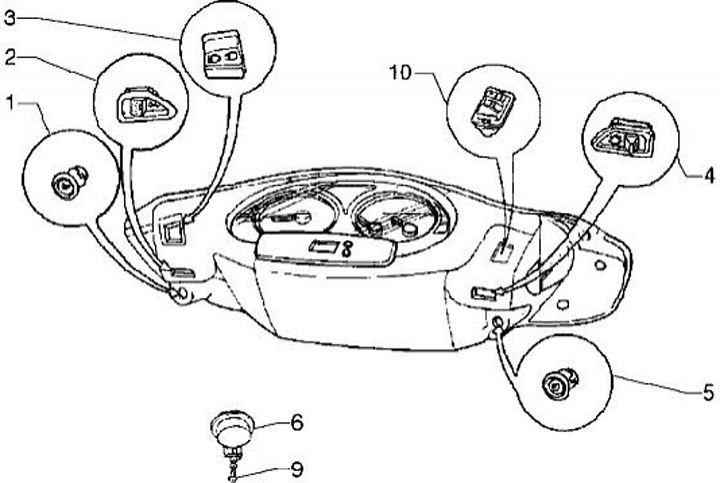 3
2
1
10
4
5
6
9