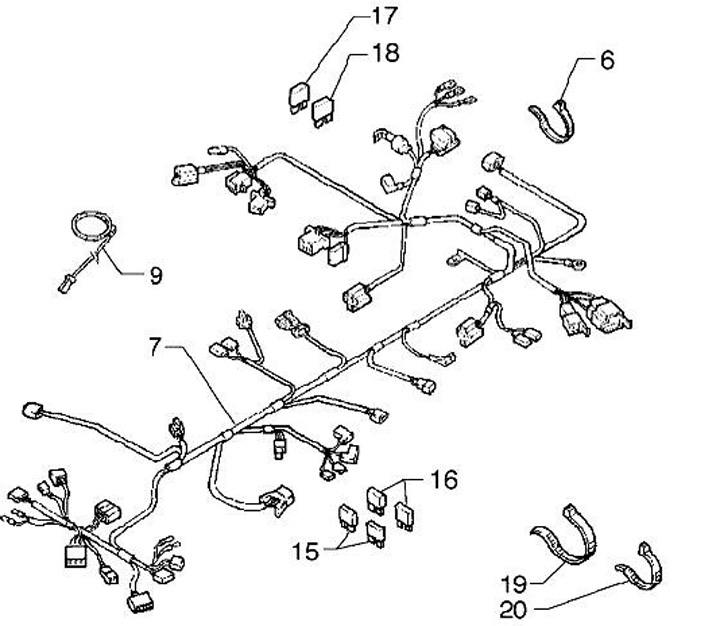 17
18
6
9
7
16
15
19
20