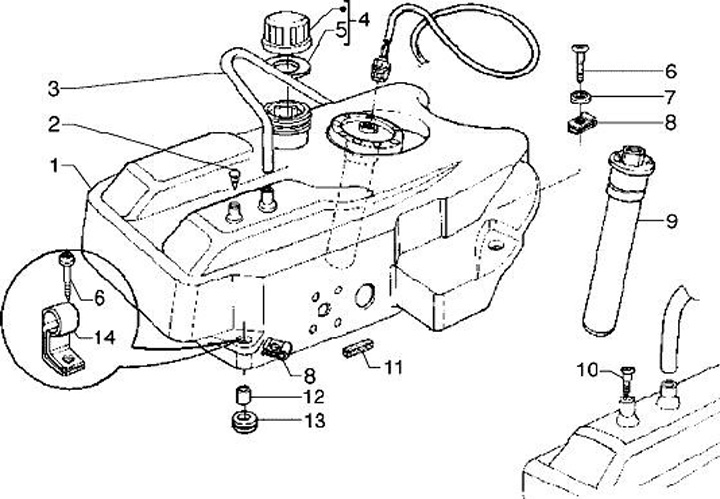 4
5
3
2
1
6
7
8
9
6
14
8
11
12
13
10