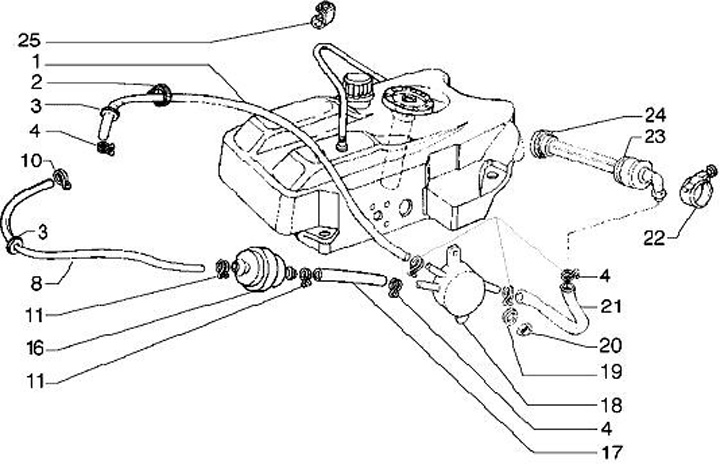 25
1
2
3
4
10
3
8
11
16
11
24
23
22
4
21
20
19
18
4
17