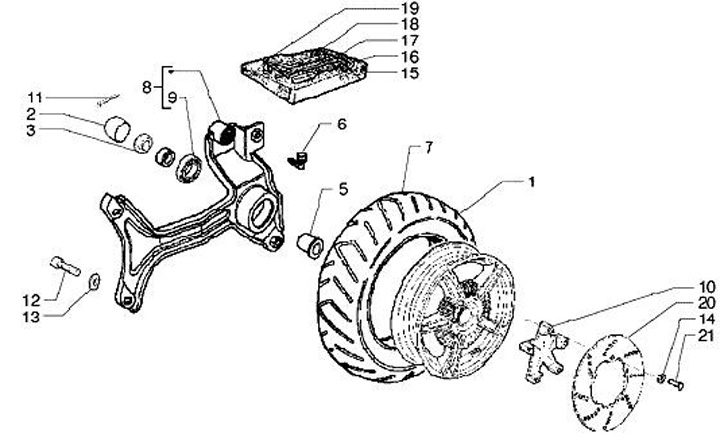 19
18
17
16
15
8
9
11
2
3
6
7
5
1
12
13
10
20
14
21