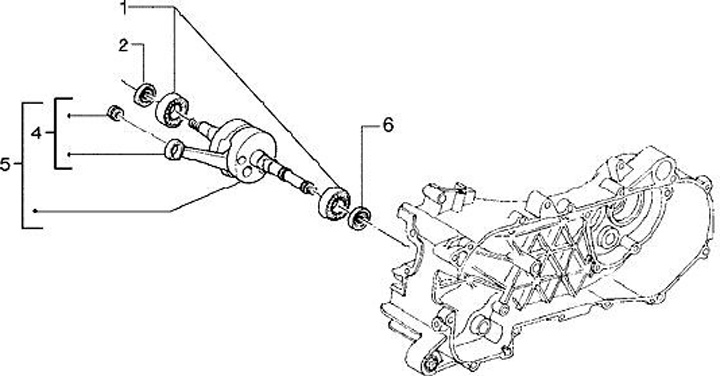 1
2
4
5
6