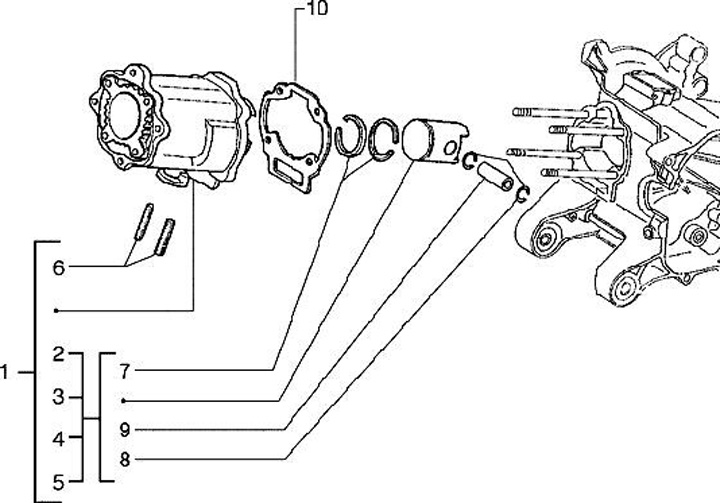 10
6
1
2
3
4
5
7
9
8