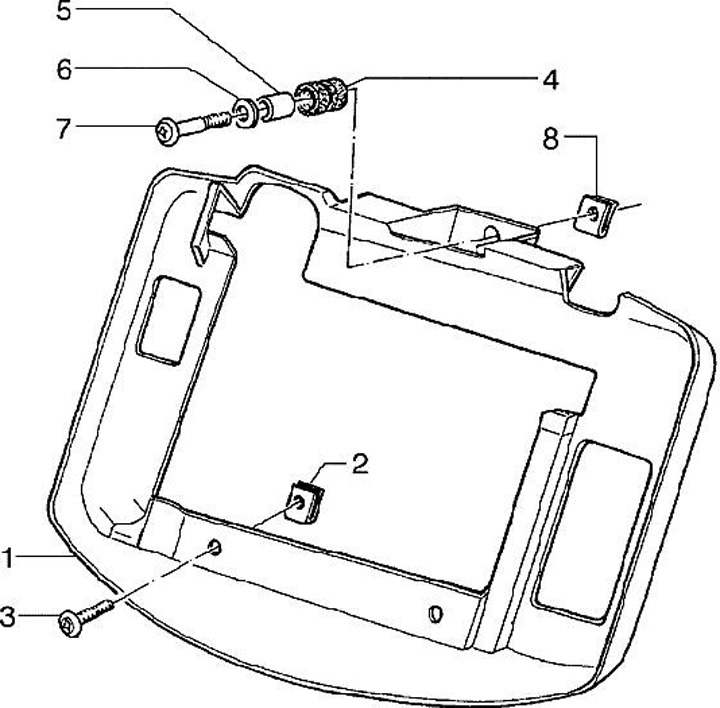 5
6
4
7
8
2
1
3