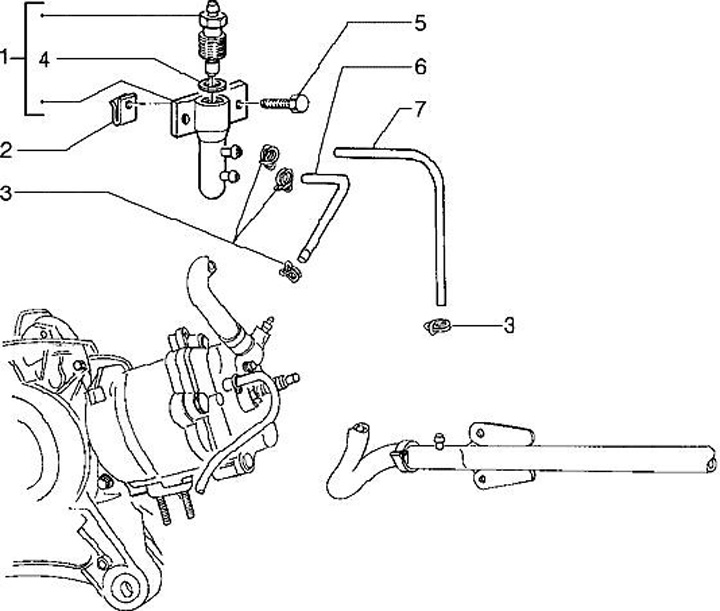 1
4
5
6
7
2
3
3