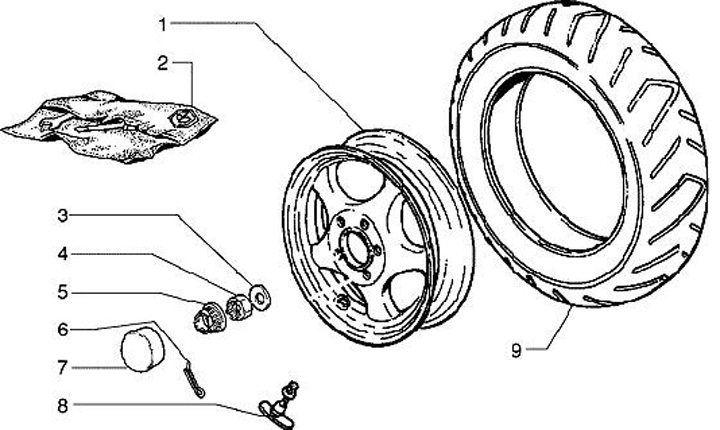 1
2
3
4
5
6
7
8
9