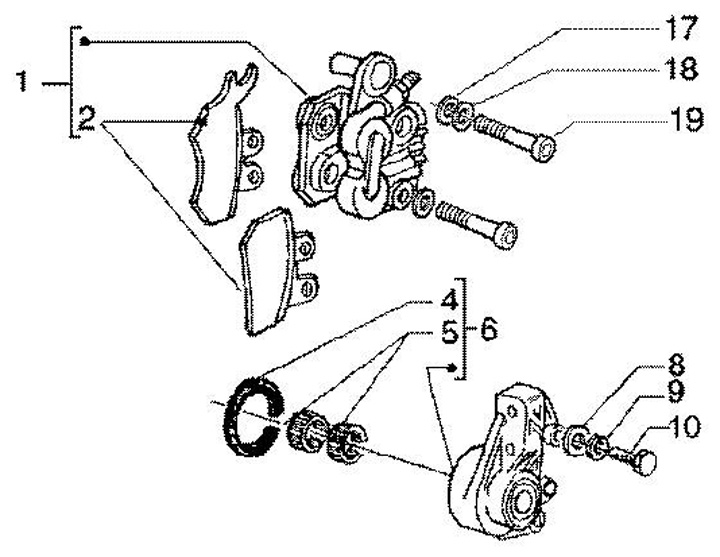 1
2
17
18
19
4
5
6
8
9
10