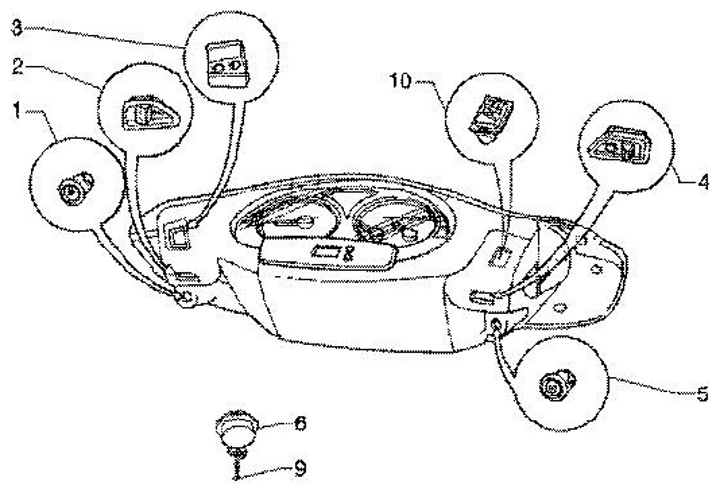 3
2
1
10
4
5
6
9