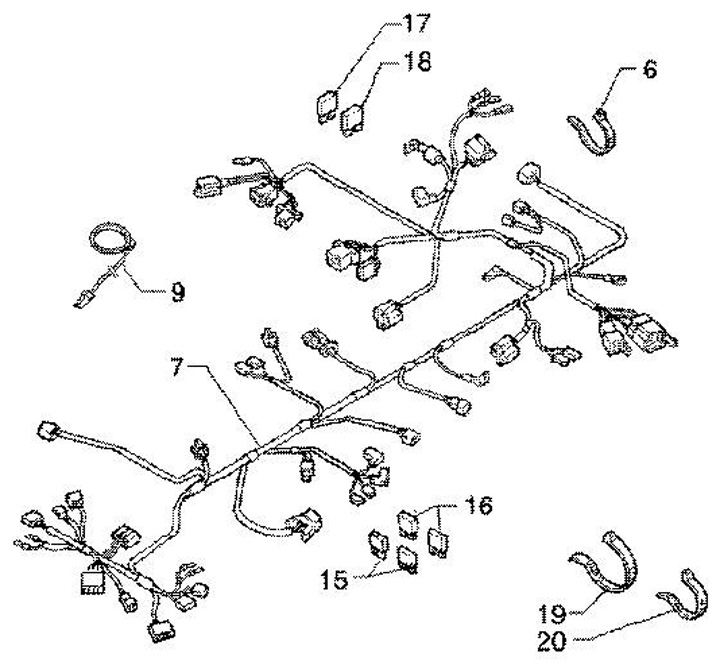 17
18
6
9
7
16
15
19
20