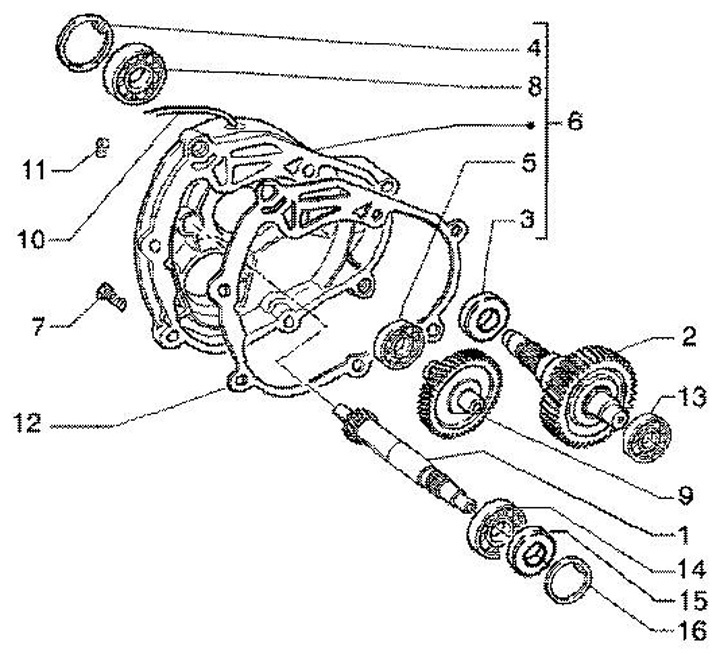 4
8
6
11
5
10
3
7
2
13
12
9
1
14
15
16