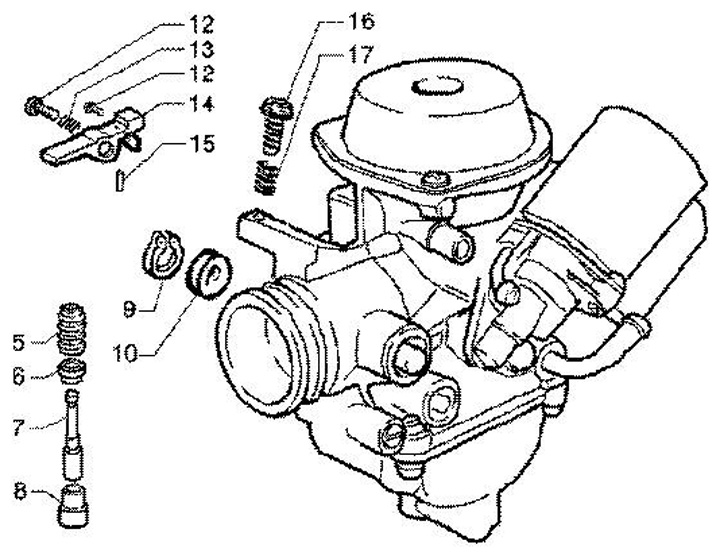 12
13
12
14
15
16
17
9
10
5
6
7
8