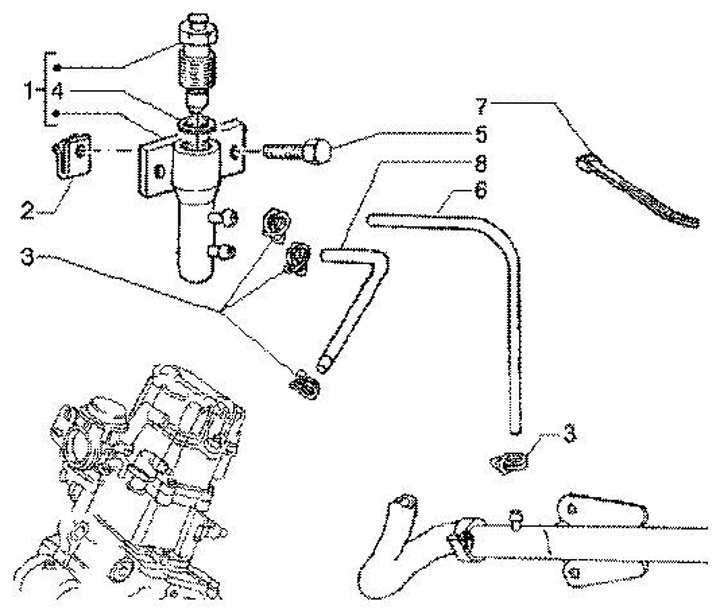 1
4
7
5
8
6
2
3
3