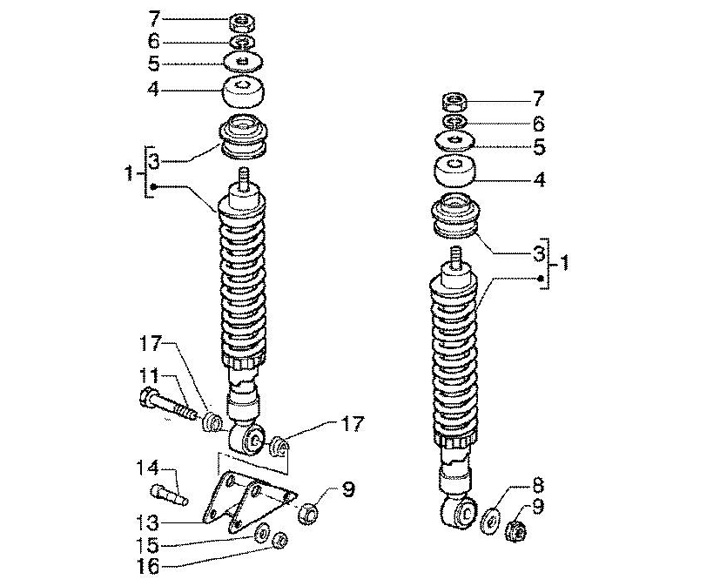 7
6
5
4
1
3
17
11
17
14
9
13
15
16
7
6
5
4
3
1
8
9