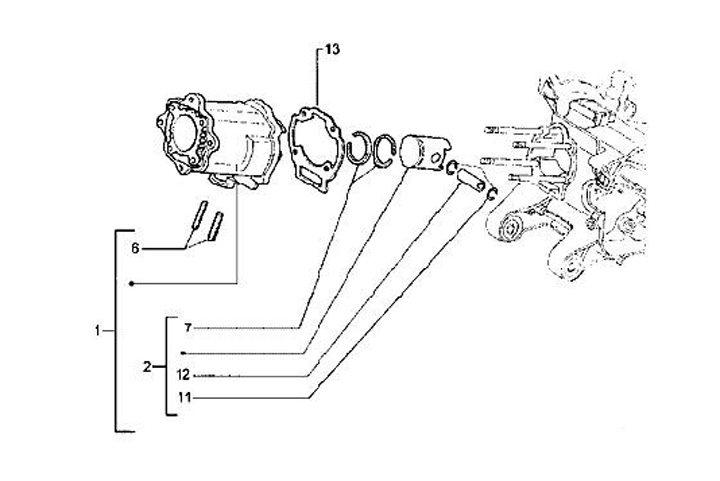 13
6
1
7
2
12
11