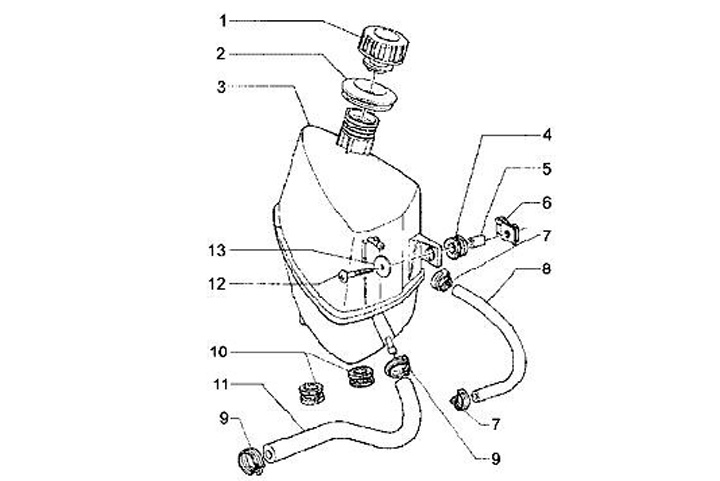 1
2
3
4
5
6
7
8
13
12
10
11
9
7
9