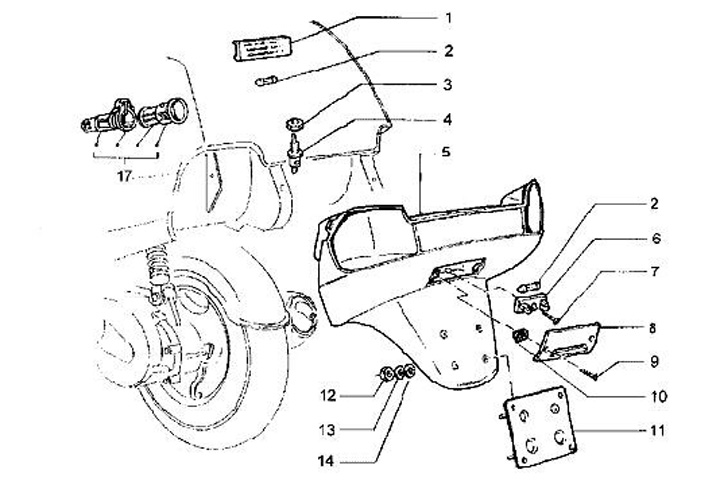 1
2
3
4
5
17
2
6
7
8
9
10
11
12
13
14