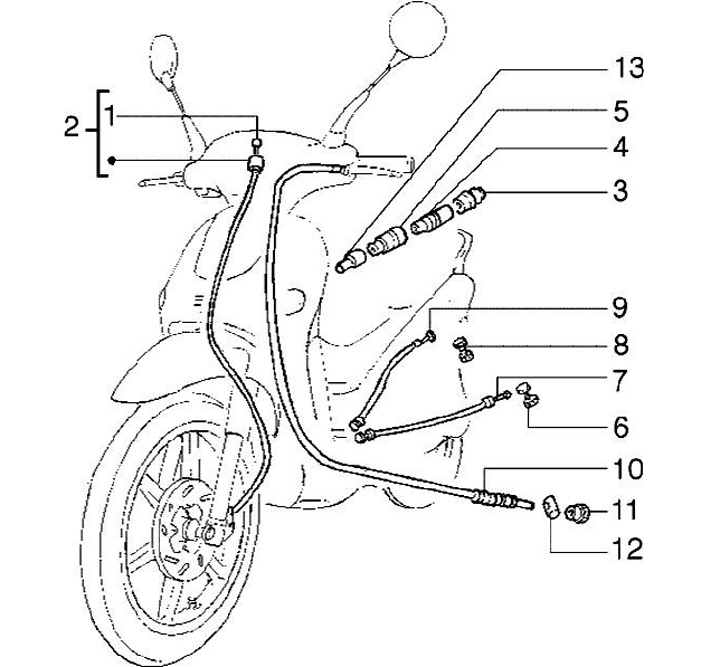 2
1
13
5
4
3
9
8
7
6
10
11
12