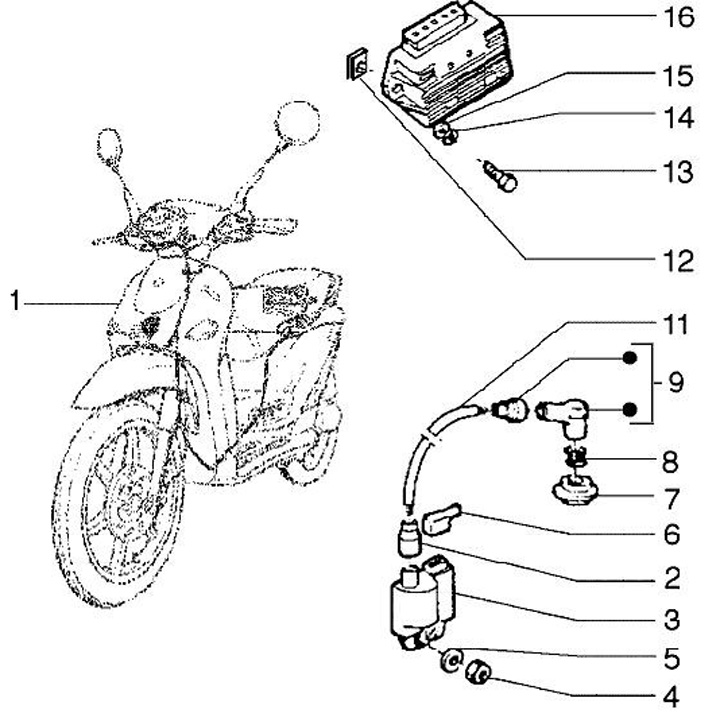 16
15
14
13
12
1
11
9
8
7
6
2
3
5
4