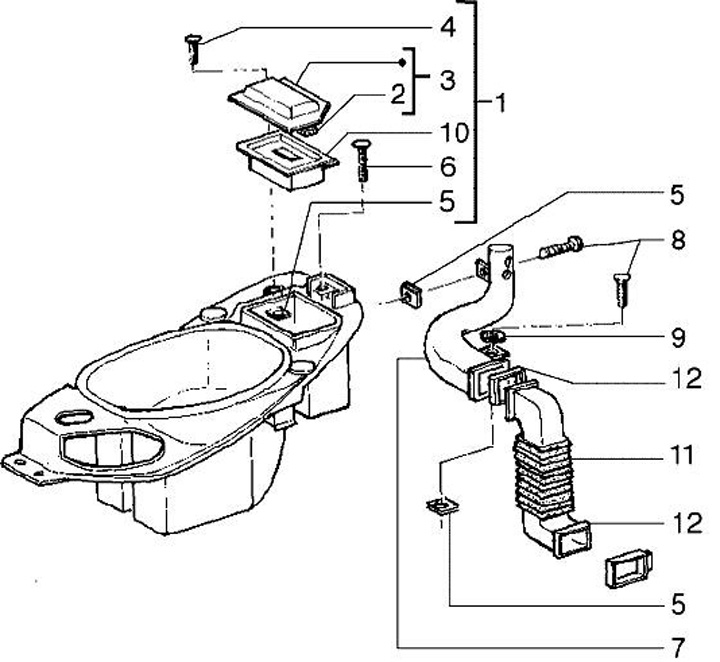 4
3
2
1
10
6
5
5
8
9
12
11
12
5
7