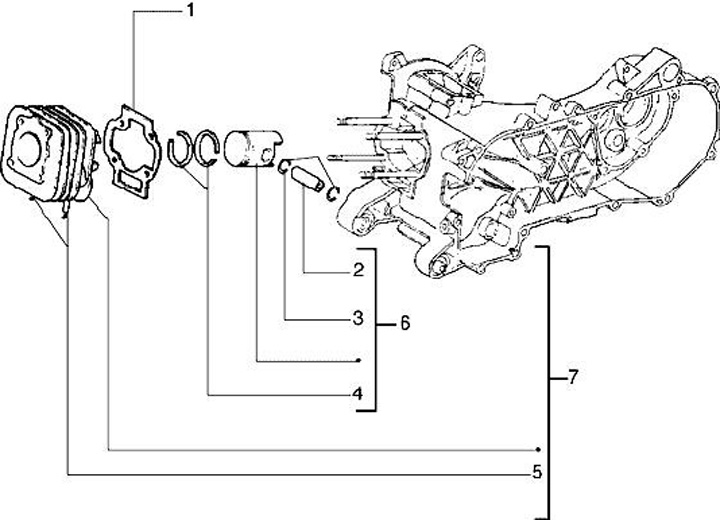 1
2
3
6
4
7
5