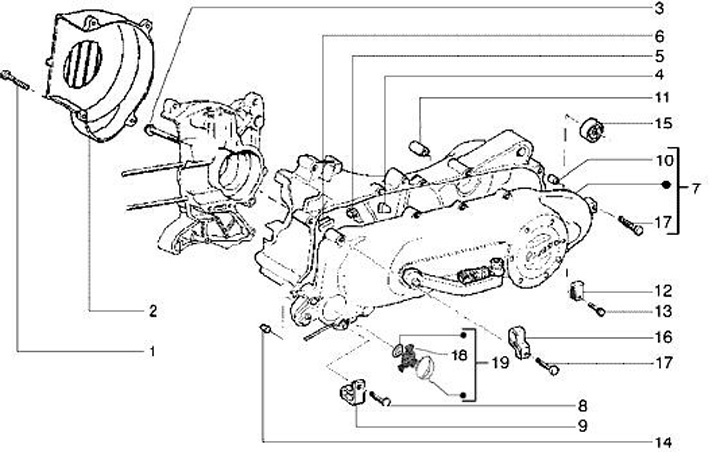 3
6
5
4
11
15
10
7
17
12
13
16
17
18
19
8
9
14
2
1