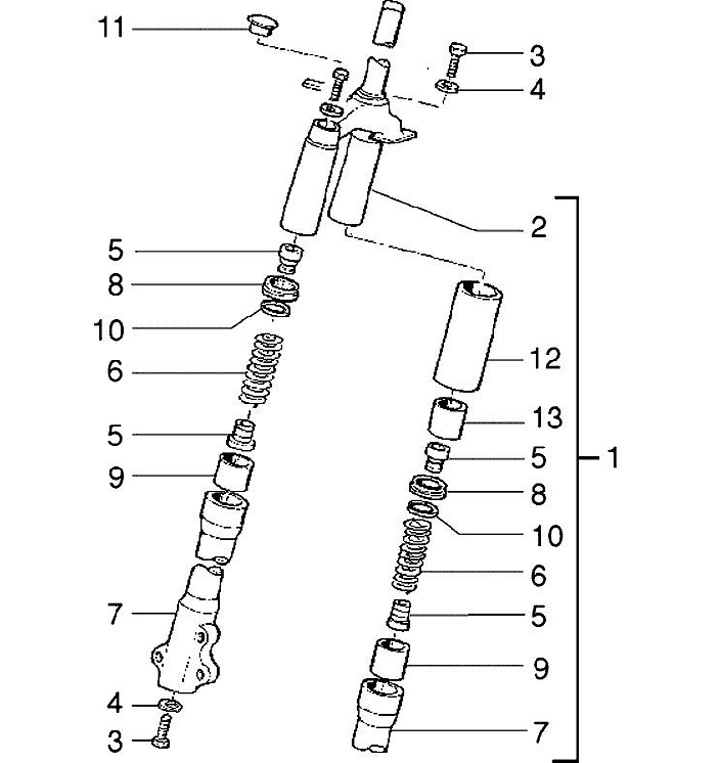 11
3
4
2
5
8
10
6
5
9
7
4
3
12
13
5
8
10
6
5
9
7
1