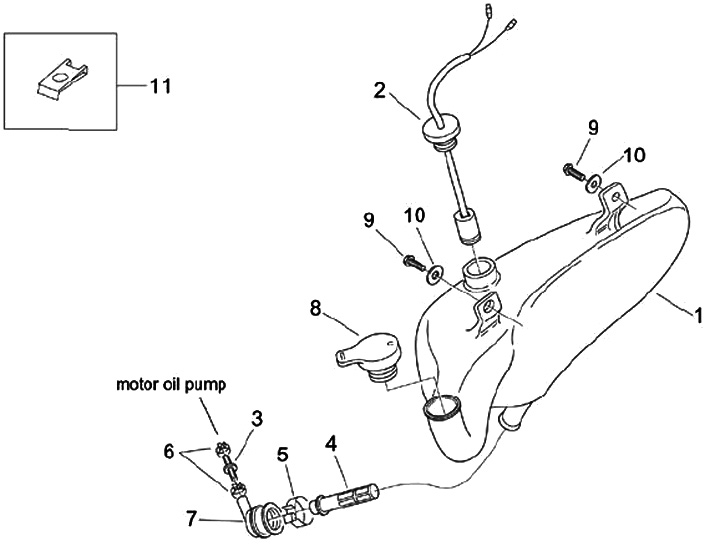 11

2

9

10

9

10

8

1

motor oil pump

3

6

5

4

7