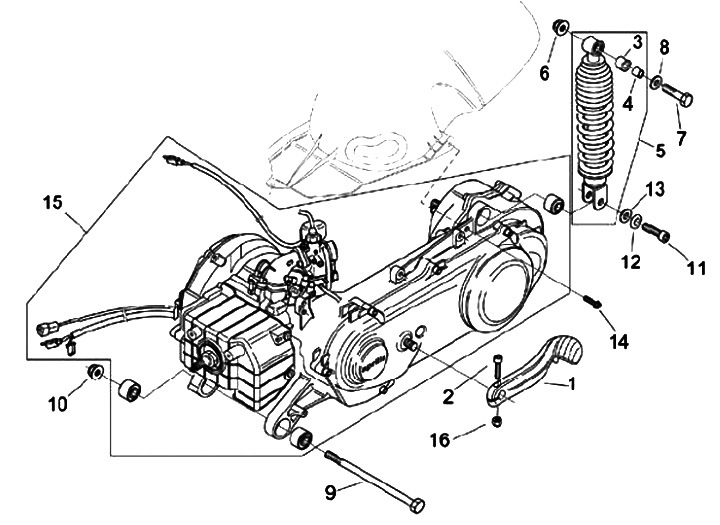 6
3
8
4
7
5
15
13
12
11
14
2
1
10
16
9