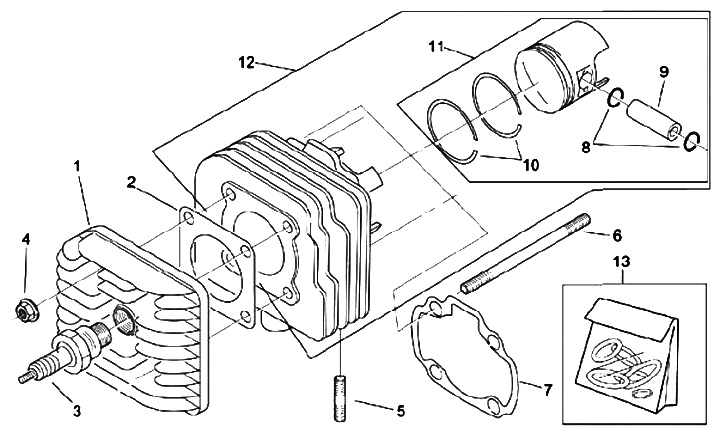 12
11
9
8
10
1
2
4
6
13
3
5
7