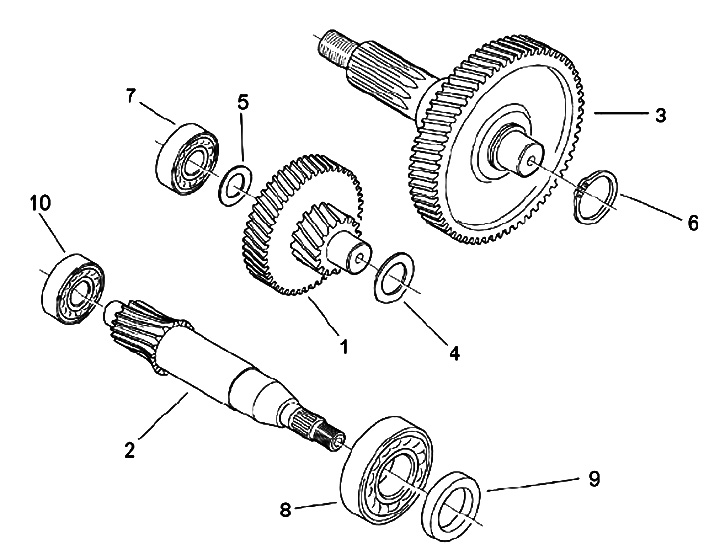 7
5
3
10
6
1
4
2
9
8