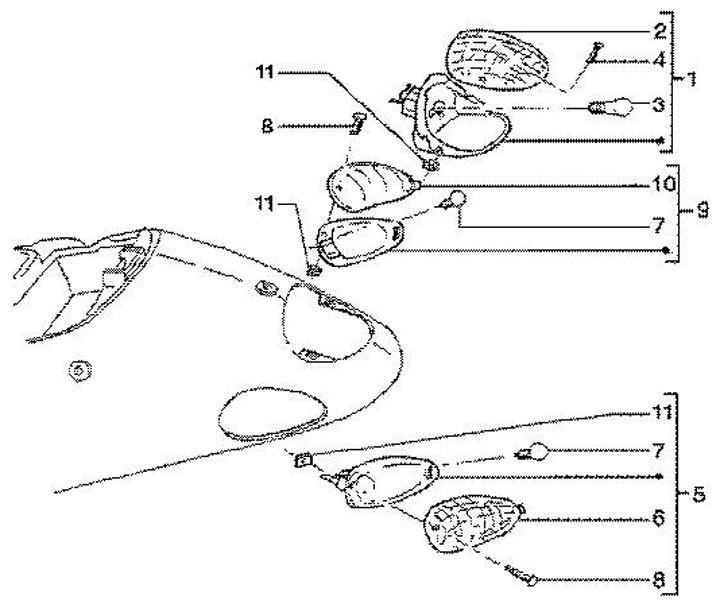 2
4
1
11
3
8
10
9
11
7
11
7
5
6
8