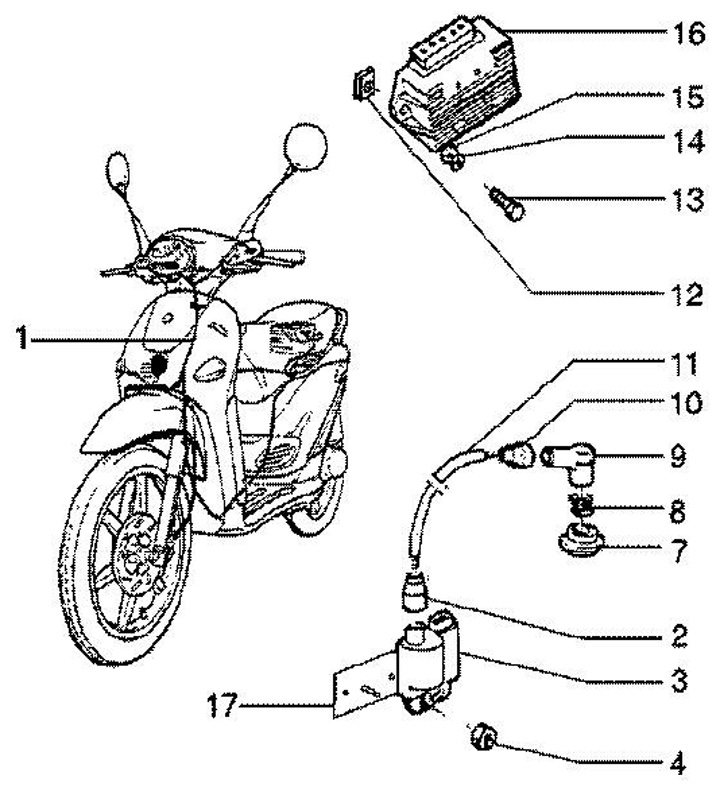 16
15
14
13
12
1
11
10
9
8
7
2
3
17
4