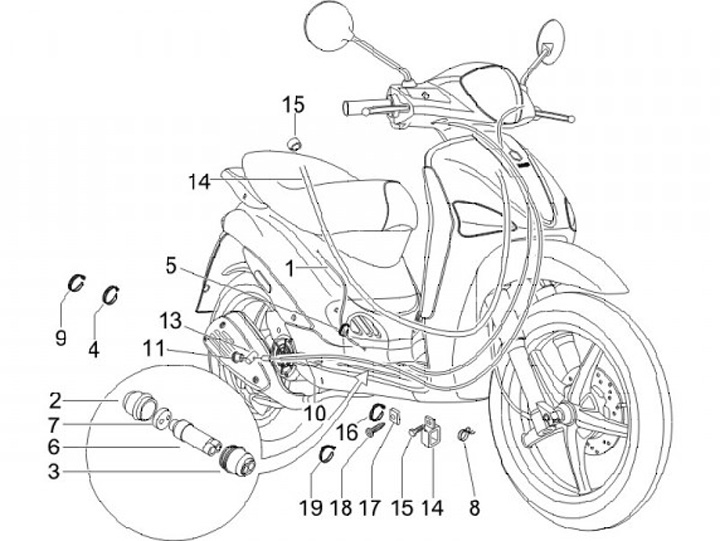 15
14
5
1
9
4
13
11
2
7
6
3
10
16
19
18
17
15
14
8