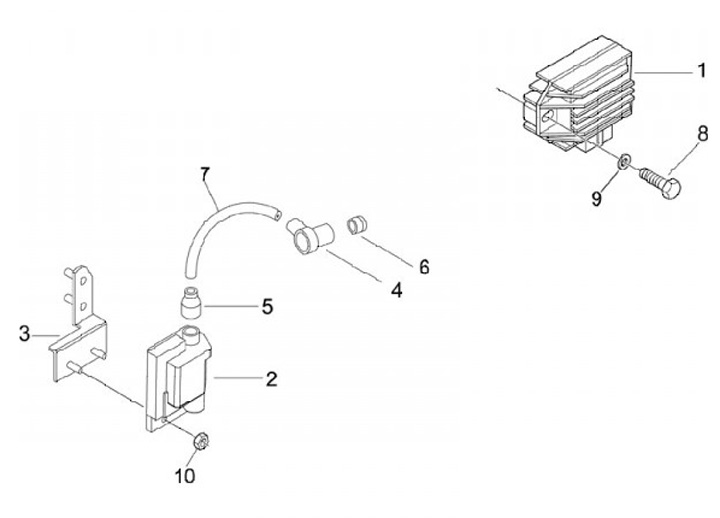 1
8
9
7
6
4
5
3
2
10