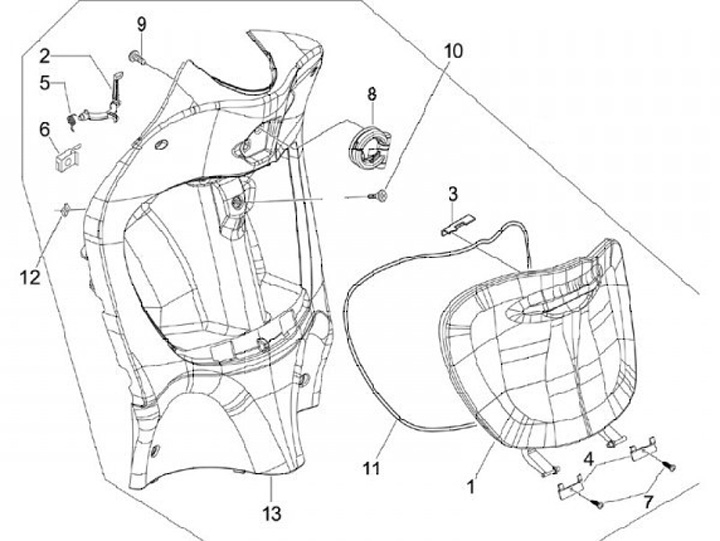 9
2
5
6
10
8
3
12
11
1
4
7
13