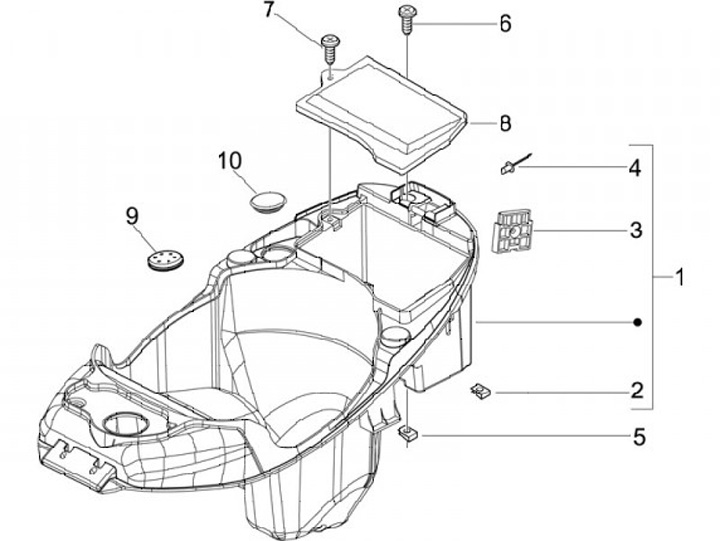 7
6
8
10
4
9
3
1
2
5