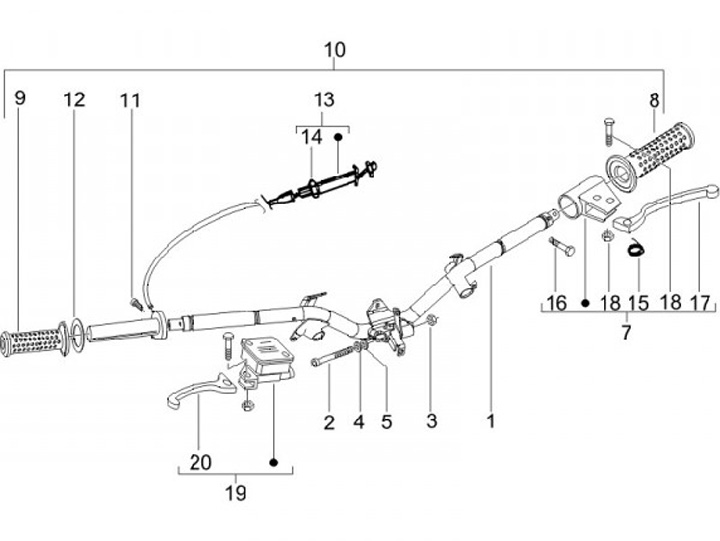 10
9
12
11
13
14
8
16
18
15
18
17
7
2
4
5
3
1
20
19